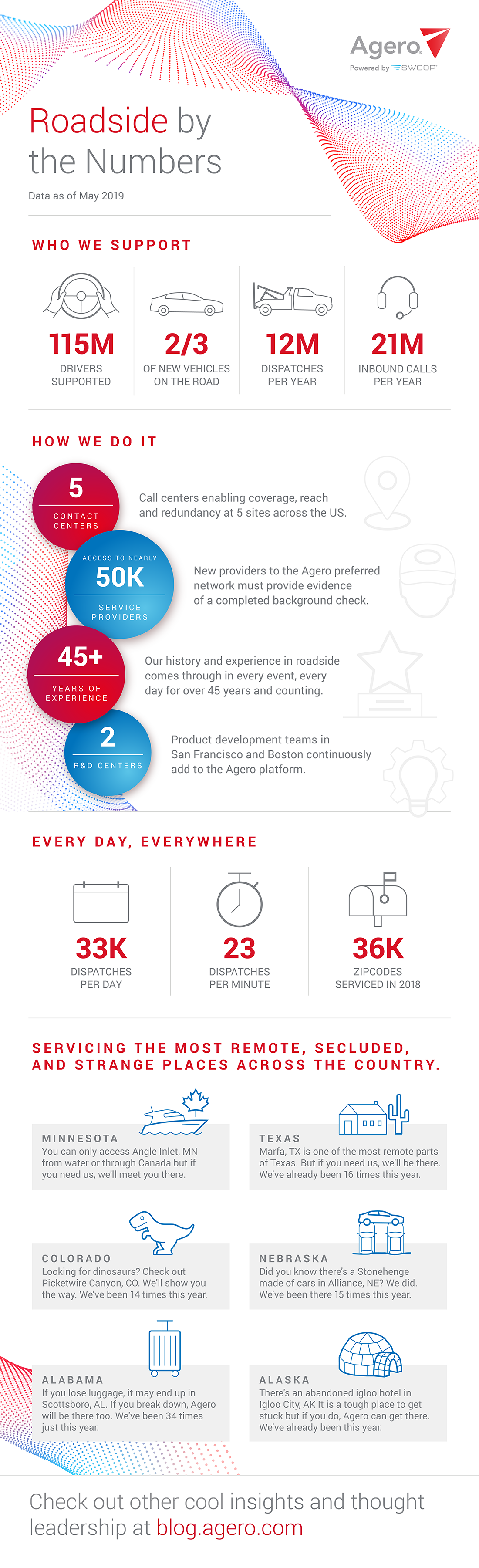 Agero
Powered by SWOOP

Roadside by the Numbers

Data as of May 2019

WHO WE SUPPORT

115M
DRIVERS SUPPORTED

2/3
OF NEW VEHICLES ON THE ROAD

12M
DISPATCHES PER YEAR

21M
INBOUND CALLS PER YEAR

HOW WE DO IT

5
CONTACT CENTERS

Call centers enabling coverage, reach and redundancy at 5 sites across the US.

ACCESS TO NEARLY
50K
SERVICE PROVIDERS

New providers to the Agero preferred network must provide evidence of a completed background check.

45+
YEARS OF EXPERIENCE

Our history and experience in roadside comes through in every event, every day for over 45 years and counting.

2
R&D CENTERS

Product development teams in San Francisco and Boston continuously add to the Agero platform.

EVERY DAY, EVERYWHERE

33K
DISPATCHES PER DAY

23
DISPATCHES PER MINUTE

36K
ZIPCODES SERVICED IN 2018

SERVICING THE MOST REMOTE, SECLUDED, AND STRANGE PLACES ACROSS THE COUNTRY.

MINNESOTA
You can only access Angle Inlet, MN from water or through Canada but if you need us, we'll meet you there.

TEXAS
Marfa, TX is one of the most remote parts of Texas. But if you need us, we'll be there. We've already been 16 times this year.

COLORADO
Looking for dinosaurs? Check out Picketwire Canyon, CO. We'll show you the way. We've been 14 times this year.

NEBRASKA
Did you know there's a Stonehenge made of cars in Alliance, NE? We did. We've been there 15 times this year.

ALABAMA
If you lose luggage, it may end up in Scottsboro, AL. If you break down, Agero will be there too. We've been 34 times just this year.

ALASKA
There's an abandoned igloo hotel in Igloo City, AK It is a tough place to get stuck but if you do, Agero can get there. We've already been this year.

Check out other cool insights and thought leadership at blog.agero.com